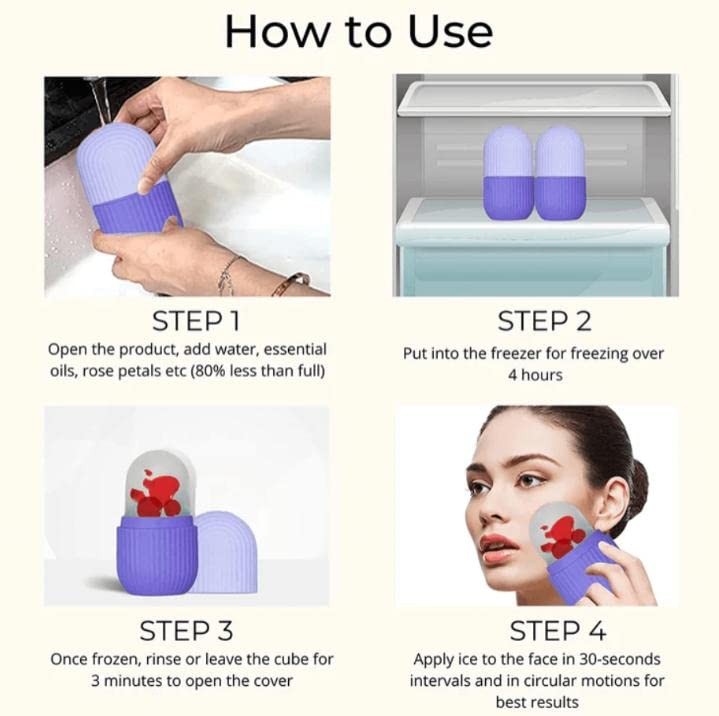 How to Use

STEP 1

Open the product, add water, essential oils, rose petals etc (80% less than full)

STEP 2

Put into the freezer for freezing over 4 hours

STEP 3

Once frozen, rinse or leave the cube for 3 minutes to open the cover

STEP 4

Apply ice to the face in 30-seconds intervals and in circular motions for best results